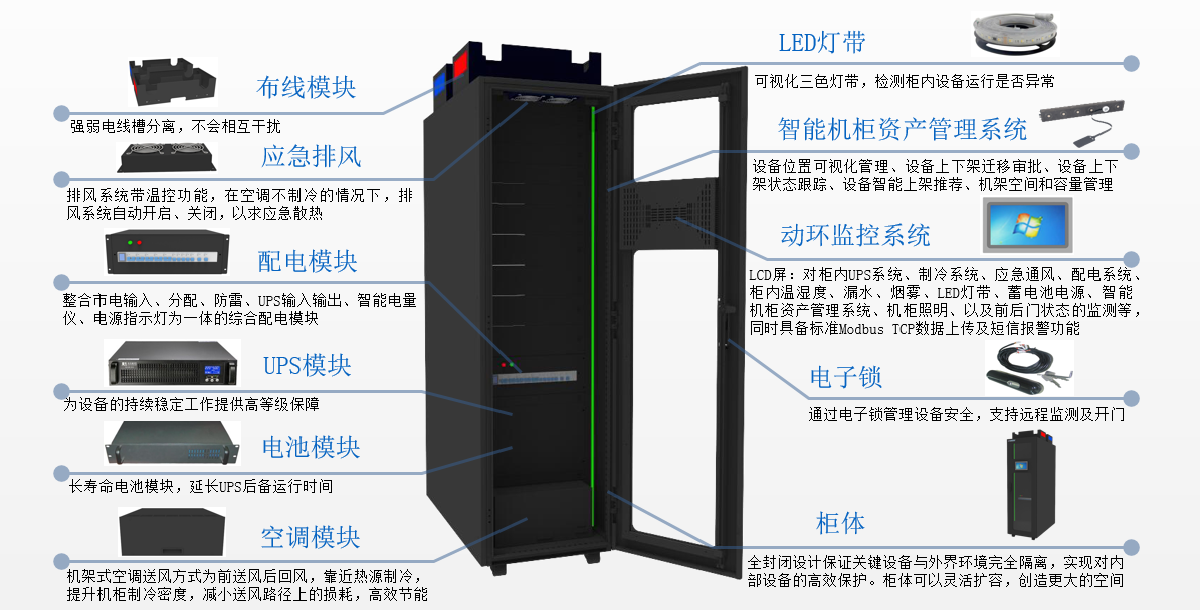 布线模块

强弱电线槽分离，不会相互干扰

应急排风

排风系统带温控功能，在空调不制冷的情况下，排风系统自动开启、关闭，以求应急散热

配电模块

整合市电输入、分配、防雷、UPS输入输出、智能电量仪、电源指示灯为一体的综合配电模块

UPS模块

为设备的持续稳定工作提供高等级保障

电池模块

长寿命电池模块，延长UPS后备运行时间

空调模块

机架式空调送风方式为前送风后回风，靠近热源制冷，提升机柜制冷密度，减小送风路径上的损耗，高效节能

LED灯带

可视化三色灯带，检测柜内设备运行是否异常

智能机柜资产管理系统

设备位置可视化管理、设备上下架迁移审批、设备上下架状态跟踪、设备智能上架推荐、机架空间和容量管理

动环监控系统

LCD屏：对柜内UPS系统、制冷系统、应急通风、配电系统、柜内温湿度、漏水、烟雾、LED灯带、蓄电池电源、智能机柜资产管理系统、机柜照明、以及前后门状态的监测等，同时具备标准Modbus TCP数据上传及短信报警功能

电子锁

通过电子锁管理设备安全，支持远程监测及开门

柜体

全封闭设计保证关键设备与外界环境完全隔离，实现对内部设备的高效保护。柜体可以灵活扩容，创造更大的空间